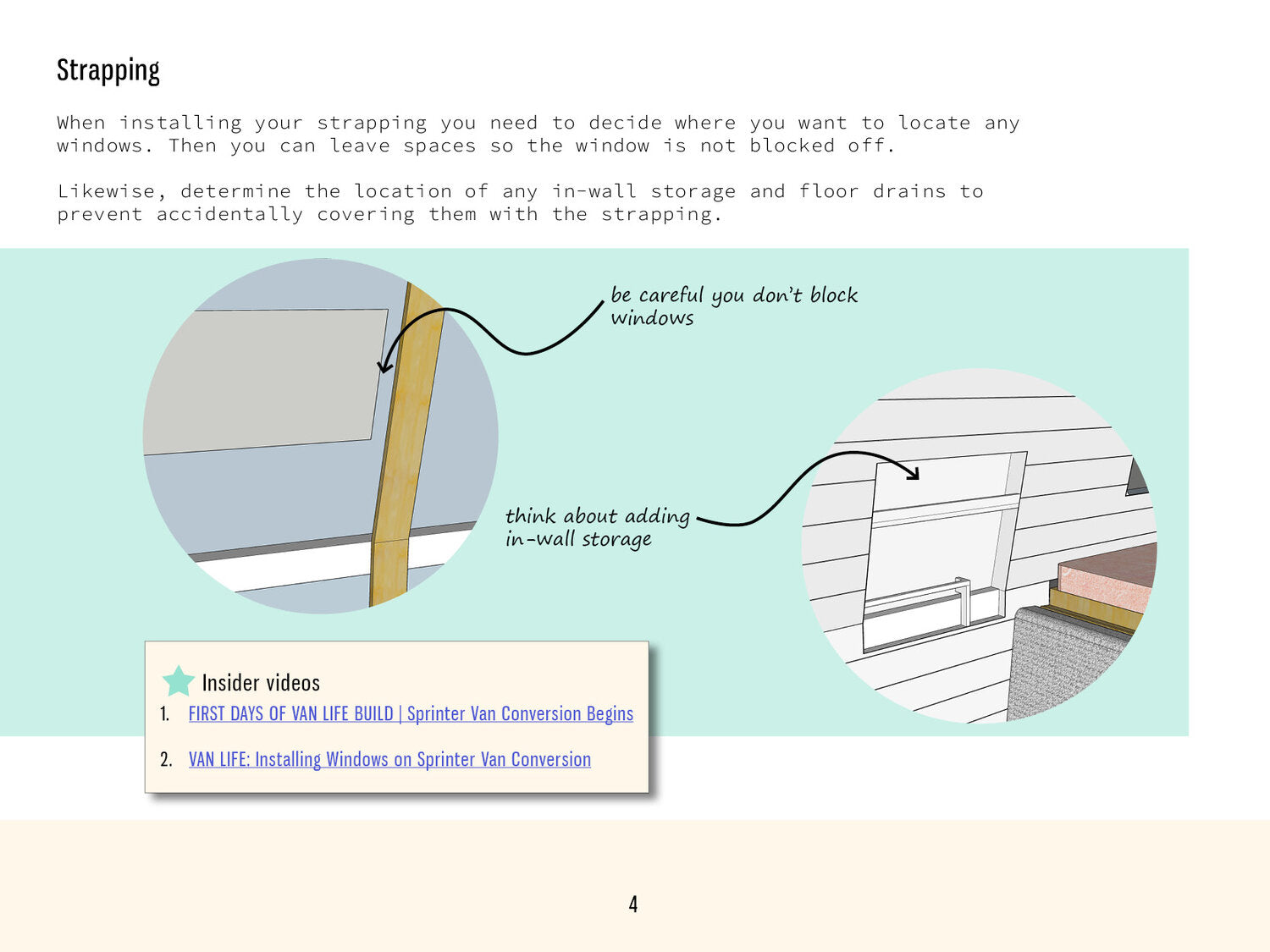 Strapping

When installing your strapping you need to decide where you want to locate any windows. Then you can leave spaces so the window is not blocked off.

Likewise, determine the location of any in-wall storage and floor drains to prevent accidentally covering them with the strapping.

be careful you don't block windows

think about adding in-wall storage

Insider videos

1. FIRST DAYS OF VAN LIFE BUILD | Sprinter Van Conversion Begins

2. VAN LIFE: Installing Windows on Sprinter Van Conversion

4